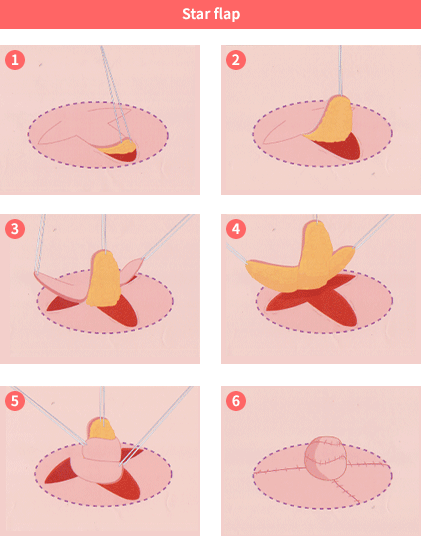 Star flap

1

2

3

4

5

6